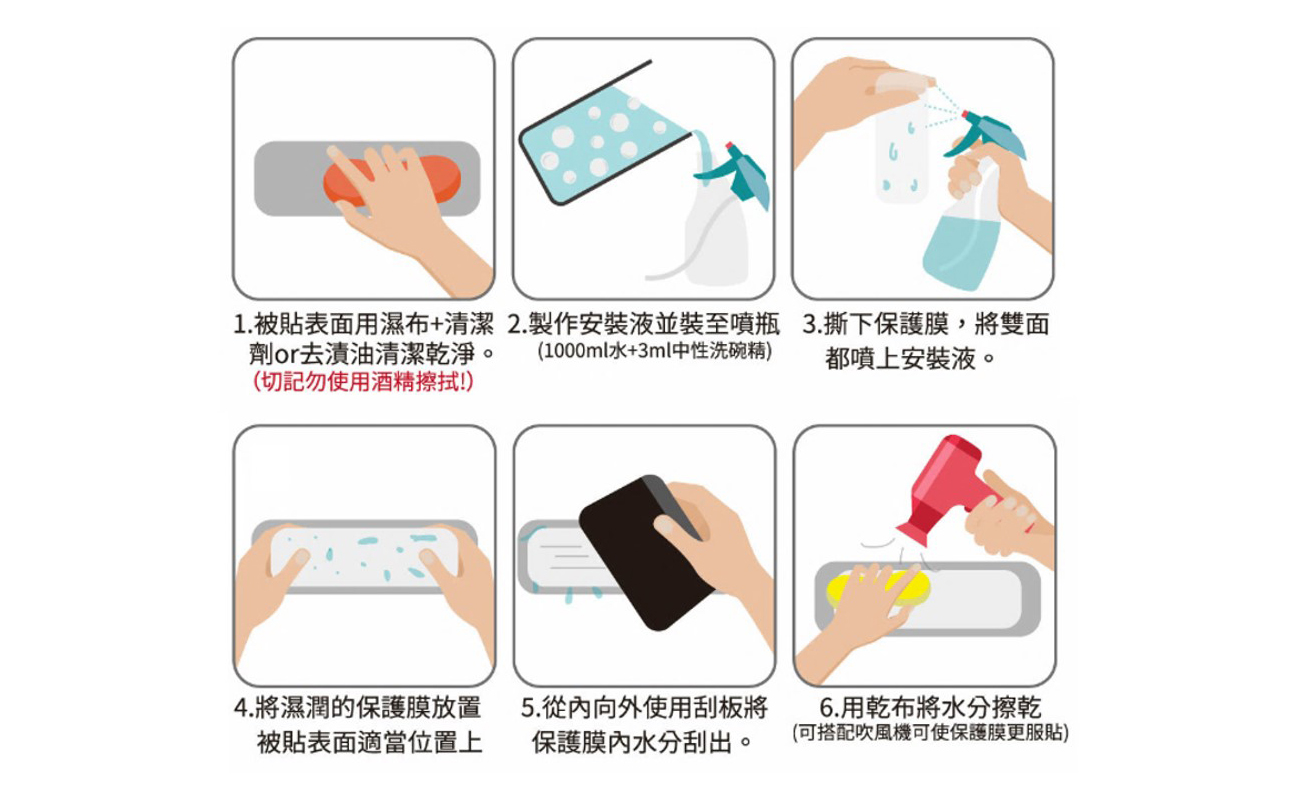 1.被貼表面用濕布+清潔劑or去漬油清潔乾淨。
(切記勿使用酒精擦拭!)

2.製作安裝液並裝至噴瓶
(1000ml水+3ml中性洗碗精)

3.撕下保護膜，將雙面都噴上安裝液。

4.將濕潤的保護膜放置被貼表面適當位置上

5.從內向外使用刮板將保護膜內水分刮出。

6.用乾布將水分擦乾
(可搭配吹風機可使保護膜更服貼)